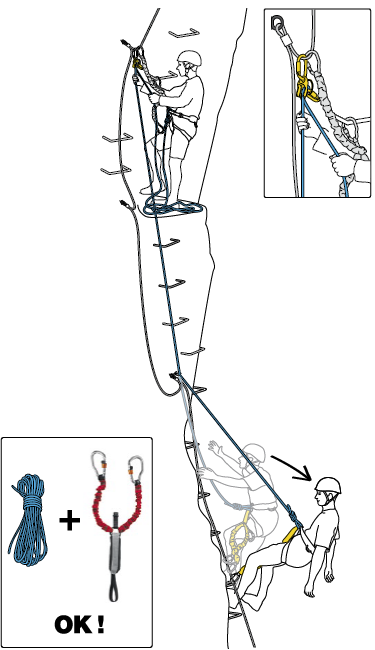 +

OK !