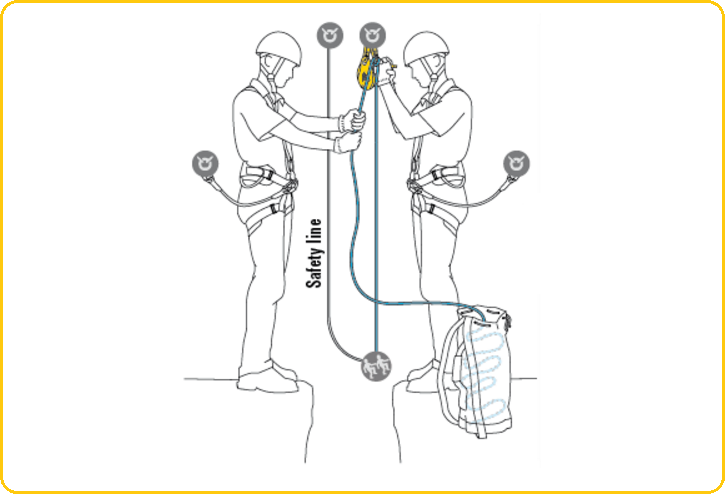 Safety line