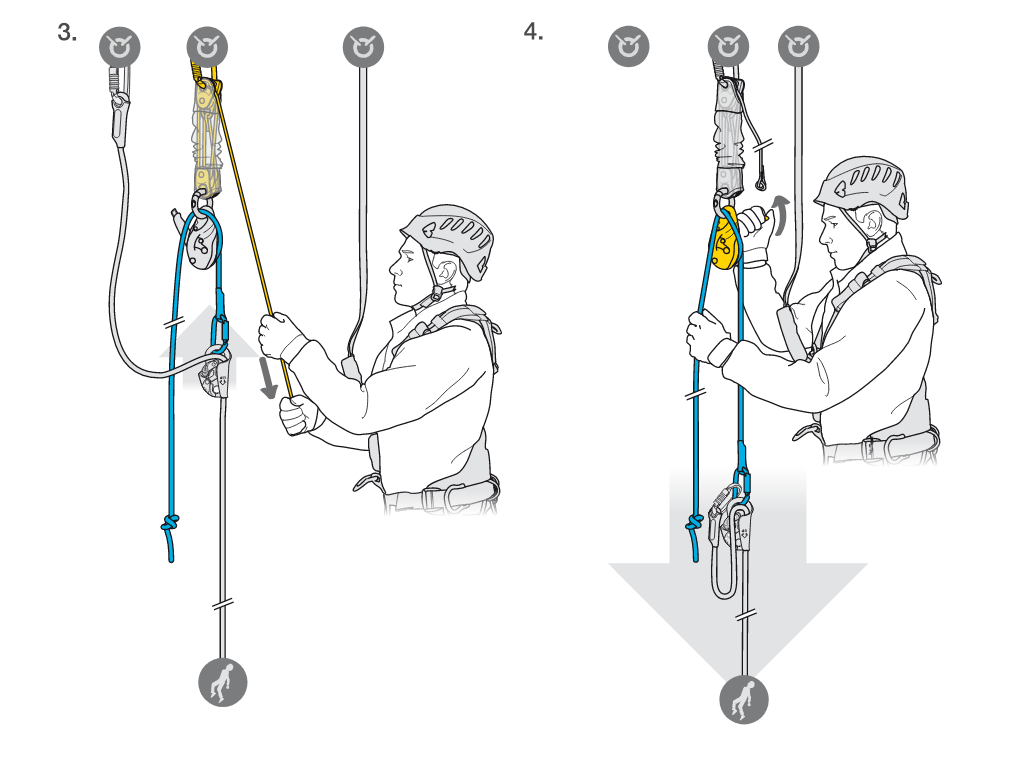 3.

4.