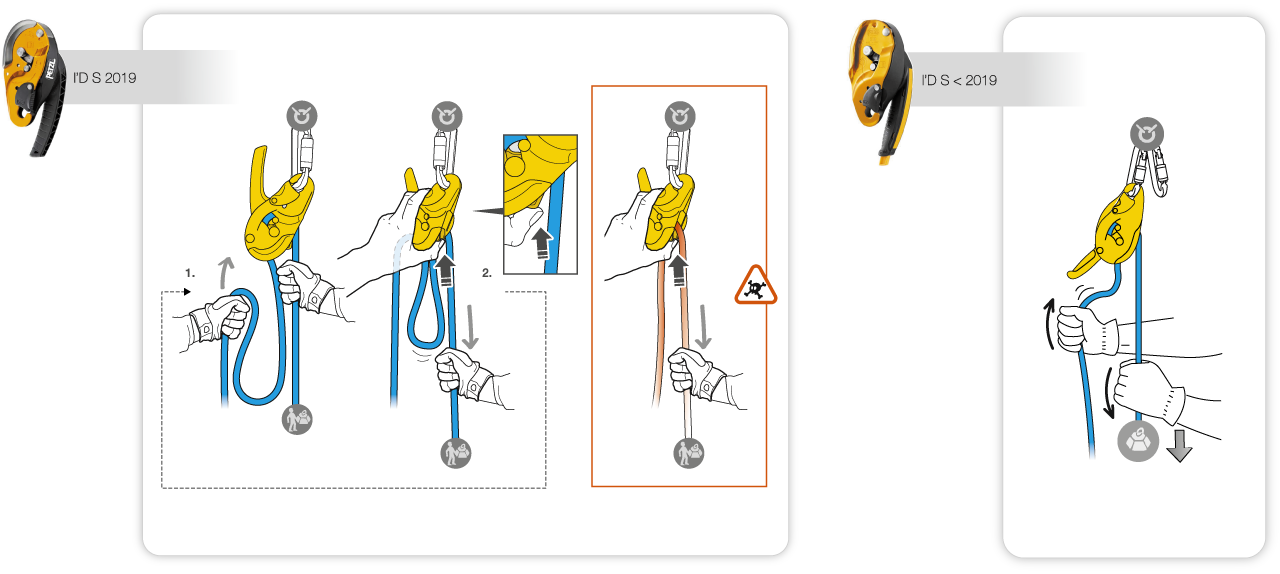 PETZL

I'D S 2019

1.

2.

I'D S < 2019