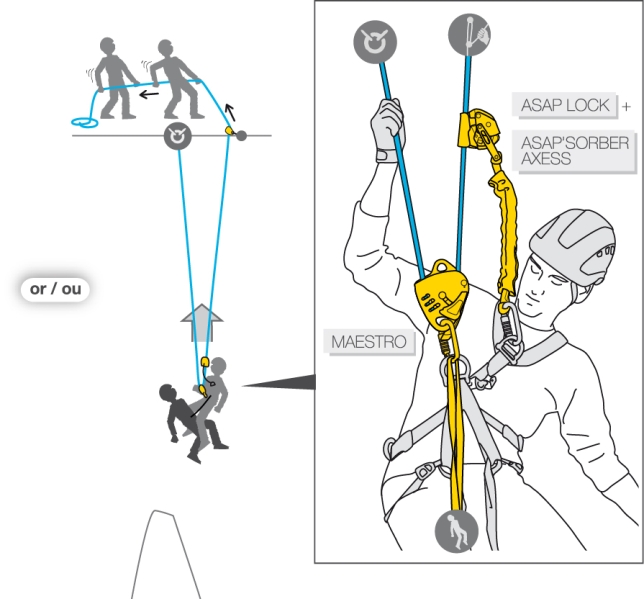 or / ou

ASAP LOCK +

ASAP'SORBER AXESS

MAESTRO