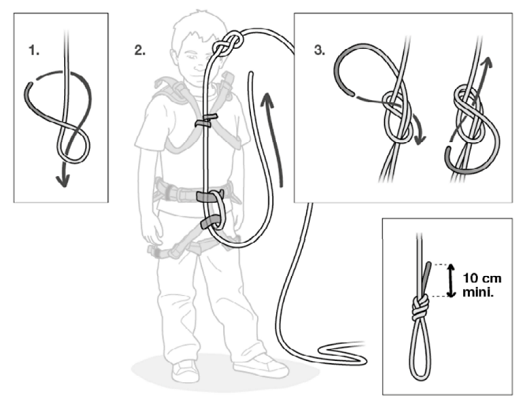 1.

2.

3.

10 cm
mini.