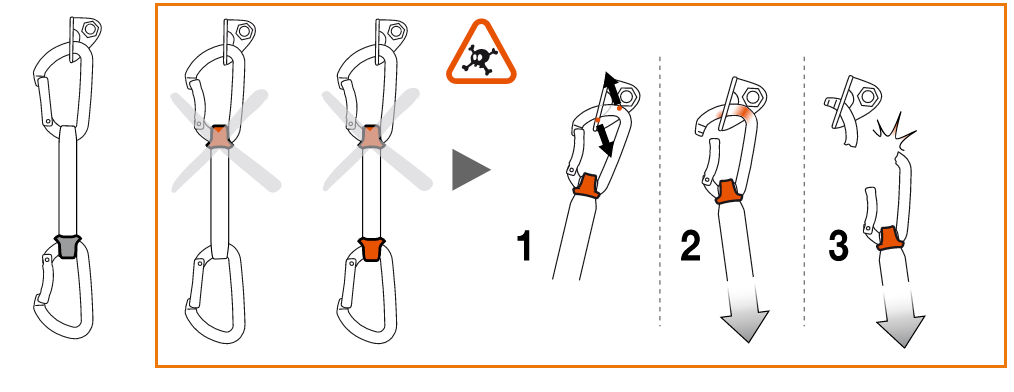 1

2

3