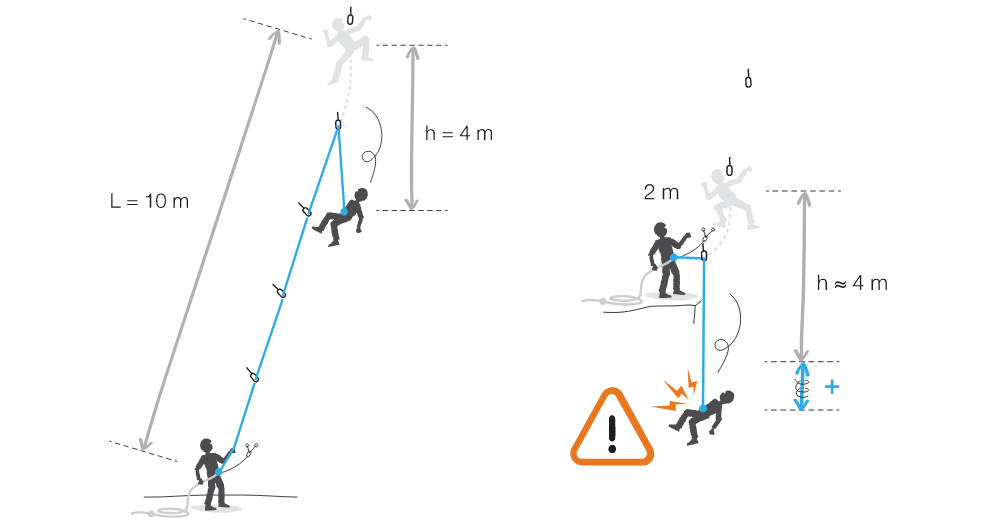 L = 10 m

h = 4 m

2 m

h ≈ 4 m

+

!